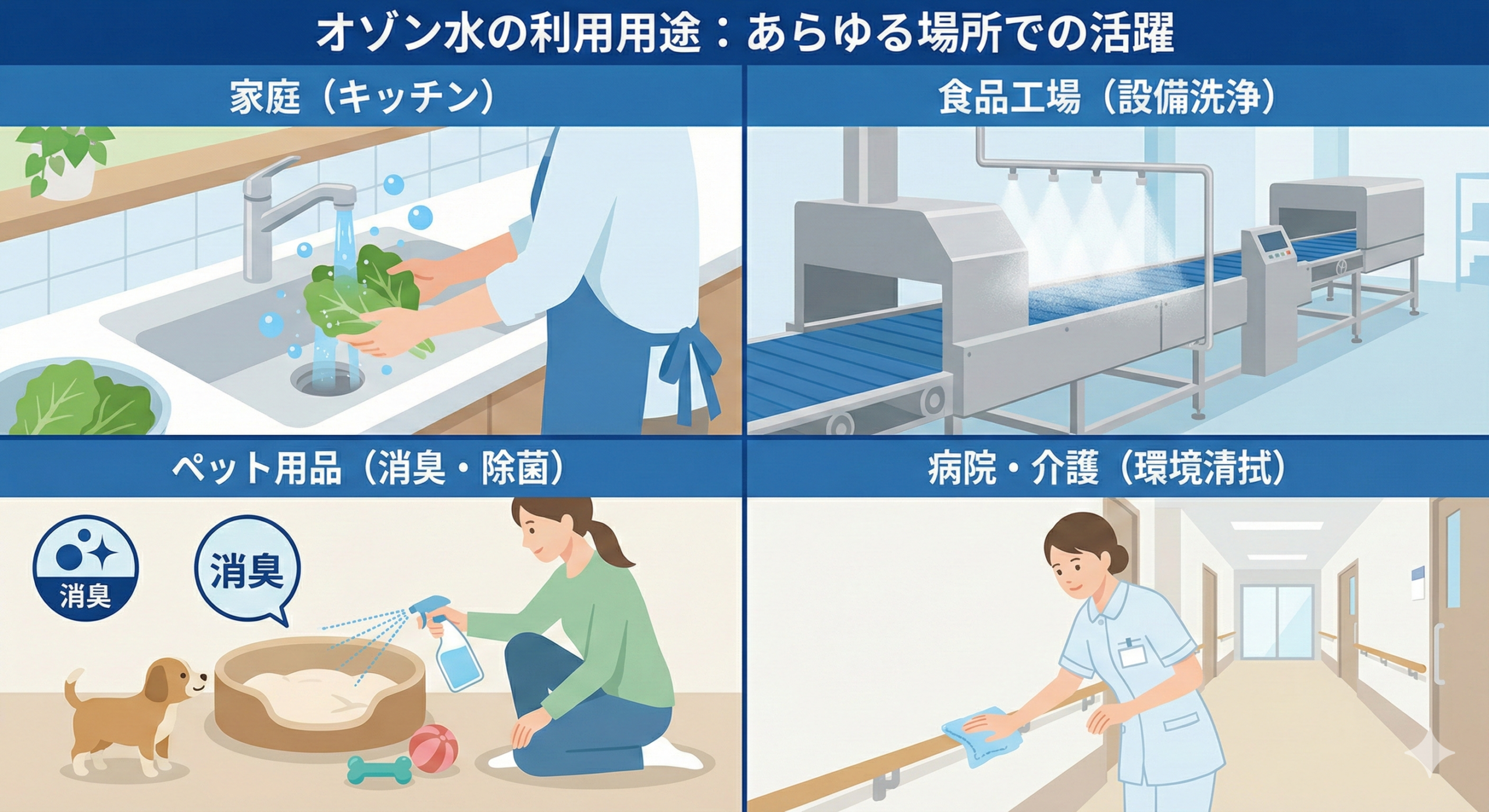 オゾン水の利用用途：あらゆる場所での活躍

家庭（キッチン）

食品工場（設備洗浄）

ペット用品（消臭・除菌）

消臭

消臭

病院・介護（環境清拭）